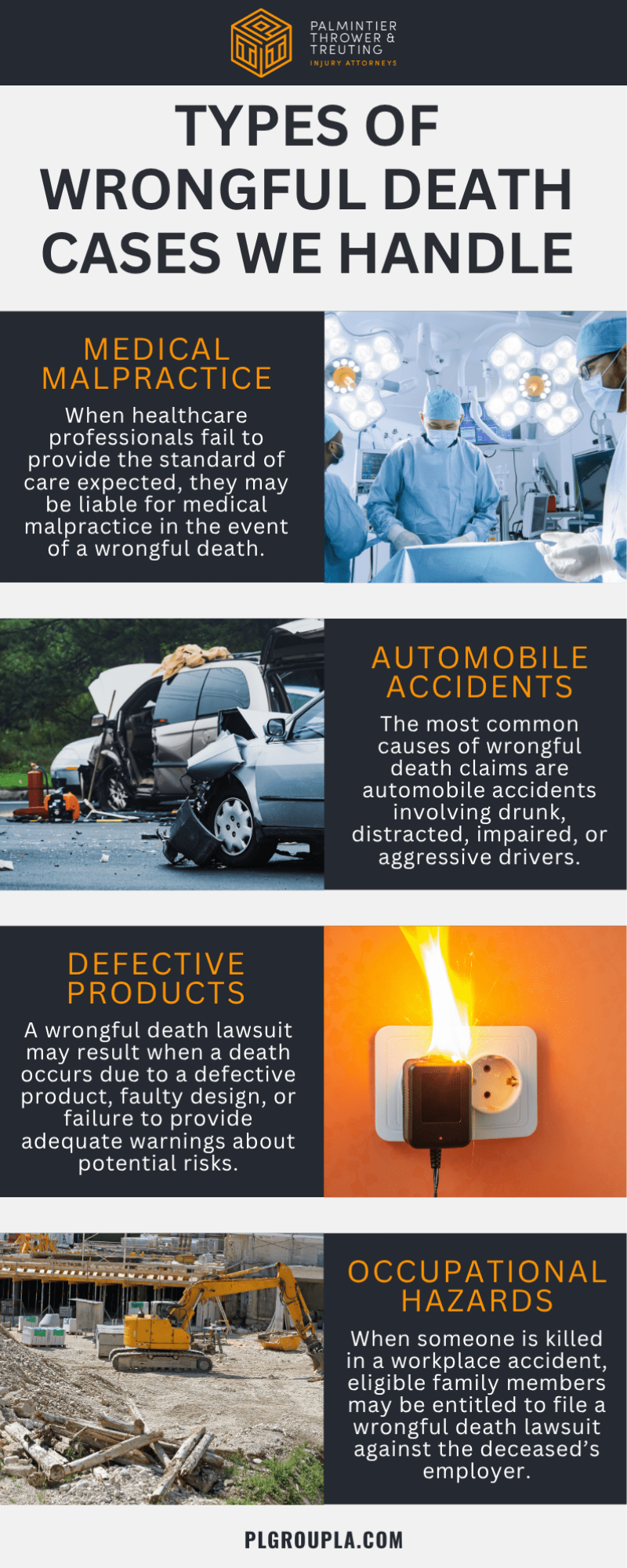 PALMINTIER THROWER & TREUTING
INJURY ATTORNEYS

TYPES OF WRONGFUL DEATH CASES WE HANDLE

MEDICAL MALPRACTICE

When healthcare professionals fail to provide the standard of care expected, they may be liable for medical malpractice in the event of a wrongful death.

AUTOMOBILE ACCIDENTS

The most common causes of wrongful death claims are automobile accidents involving drunk, distracted, impaired, or aggressive drivers.

DEFECTIVE PRODUCTS

A wrongful death lawsuit may result when a death occurs due to a defective product, faulty design, or failure to provide adequate warnings about potential risks.

OCCUPATIONAL HAZARDS

When someone is killed in a workplace accident, eligible family members may be entitled to file a wrongful death lawsuit against the deceased's employer.

PLGROUPLA.COM