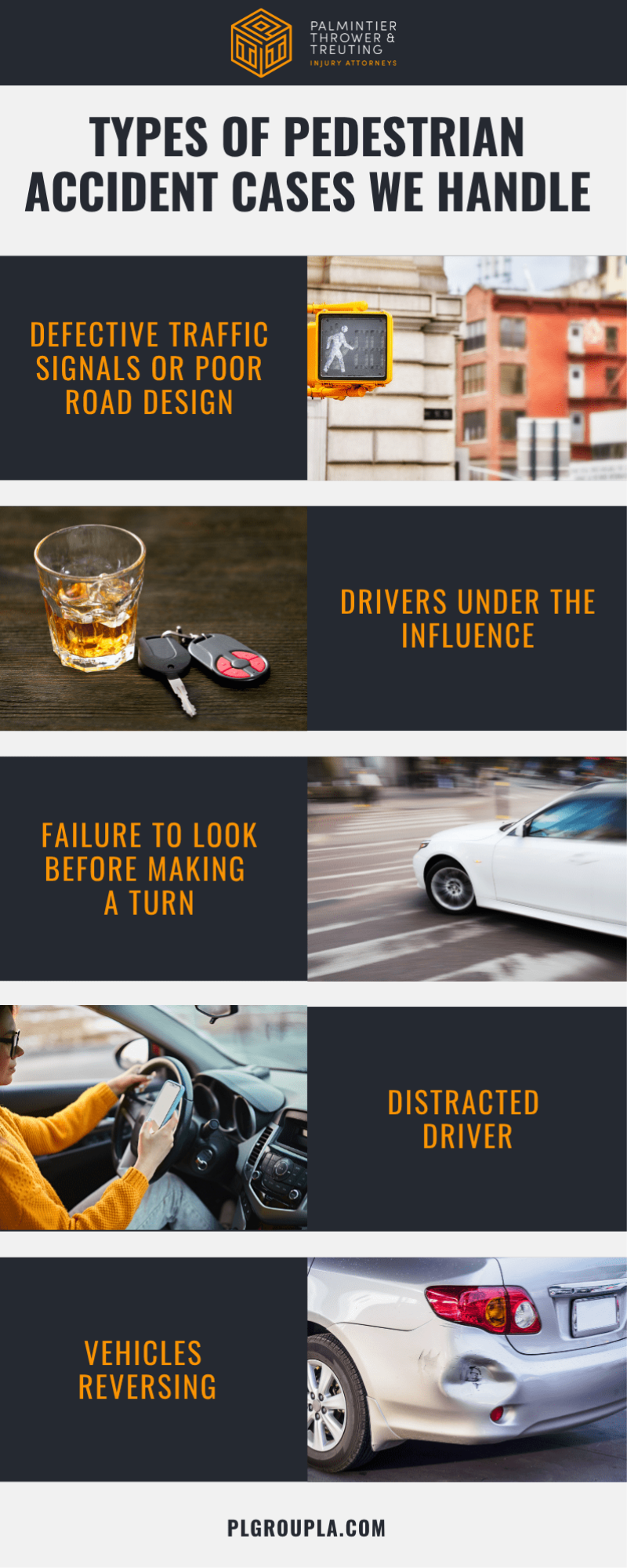 PALMINTIER THROWER & TREUTING INJURY ATTORNEYS

TYPES OF PEDESTRIAN ACCIDENT CASES WE HANDLE

DEFECTIVE TRAFFIC SIGNALS OR POOR ROAD DESIGN

DRIVERS UNDER THE INFLUENCE

FAILURE TO LOOK BEFORE MAKING A TURN

DISTRACTED DRIVER

VEHICLES REVERSING

PLGROUPLA.COM